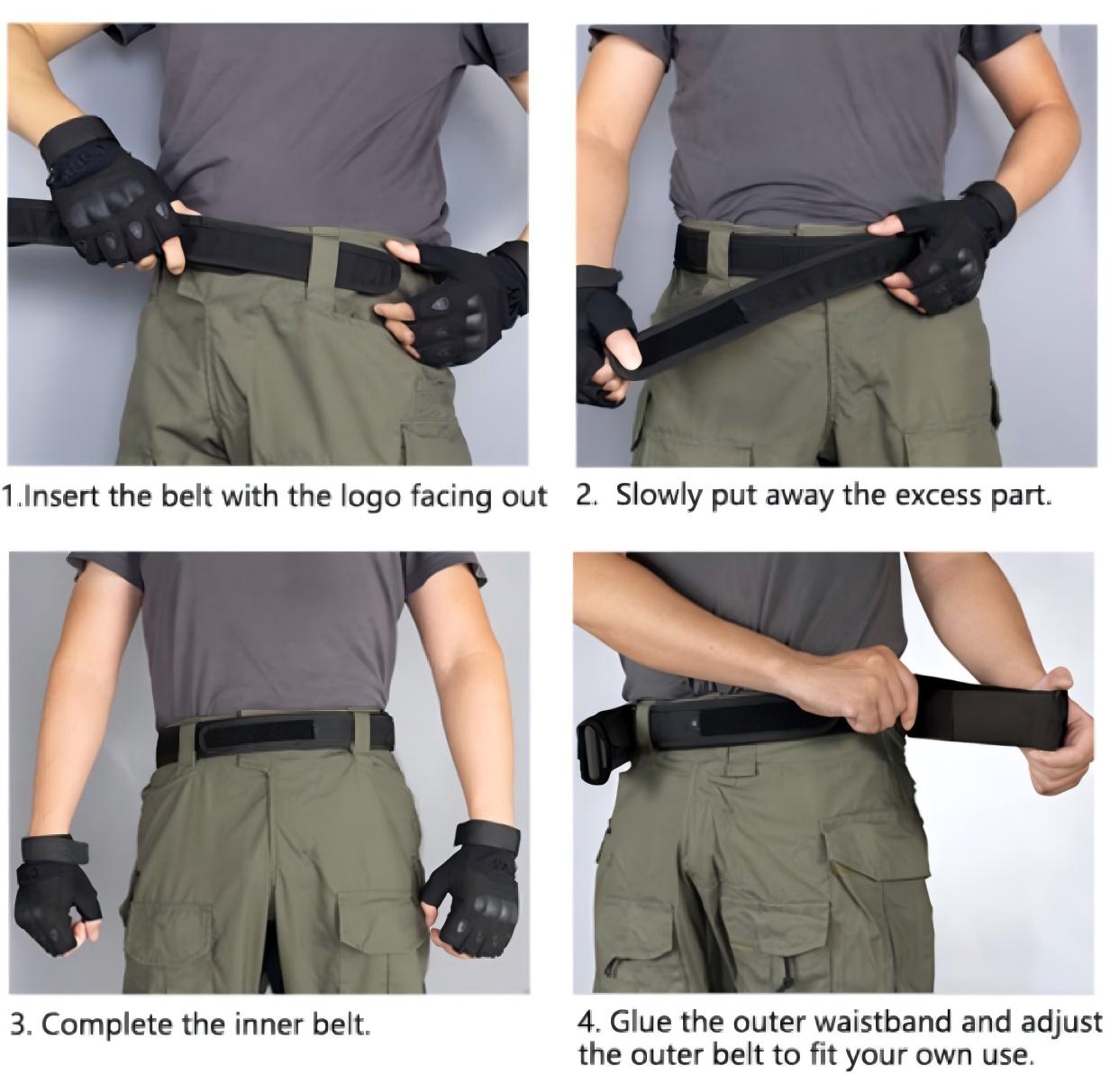 1.Insert the belt with the logo facing out

2. Slowly put away the excess part.

3. Complete the inner belt.

4. Glue the outer waistband and adjust the outer belt to fit your own use.